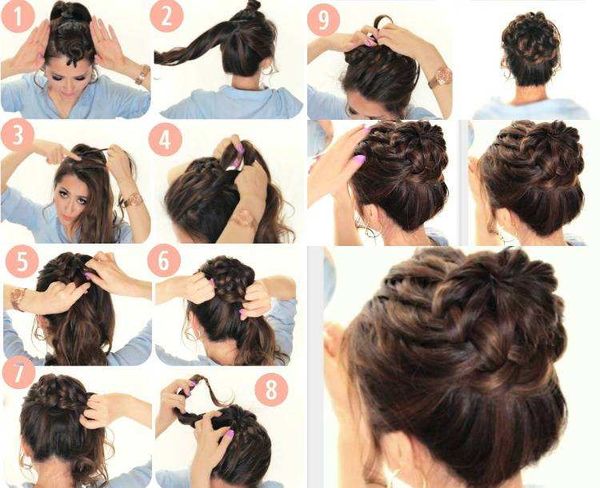 1
2
9
3
4
5
6
7
8